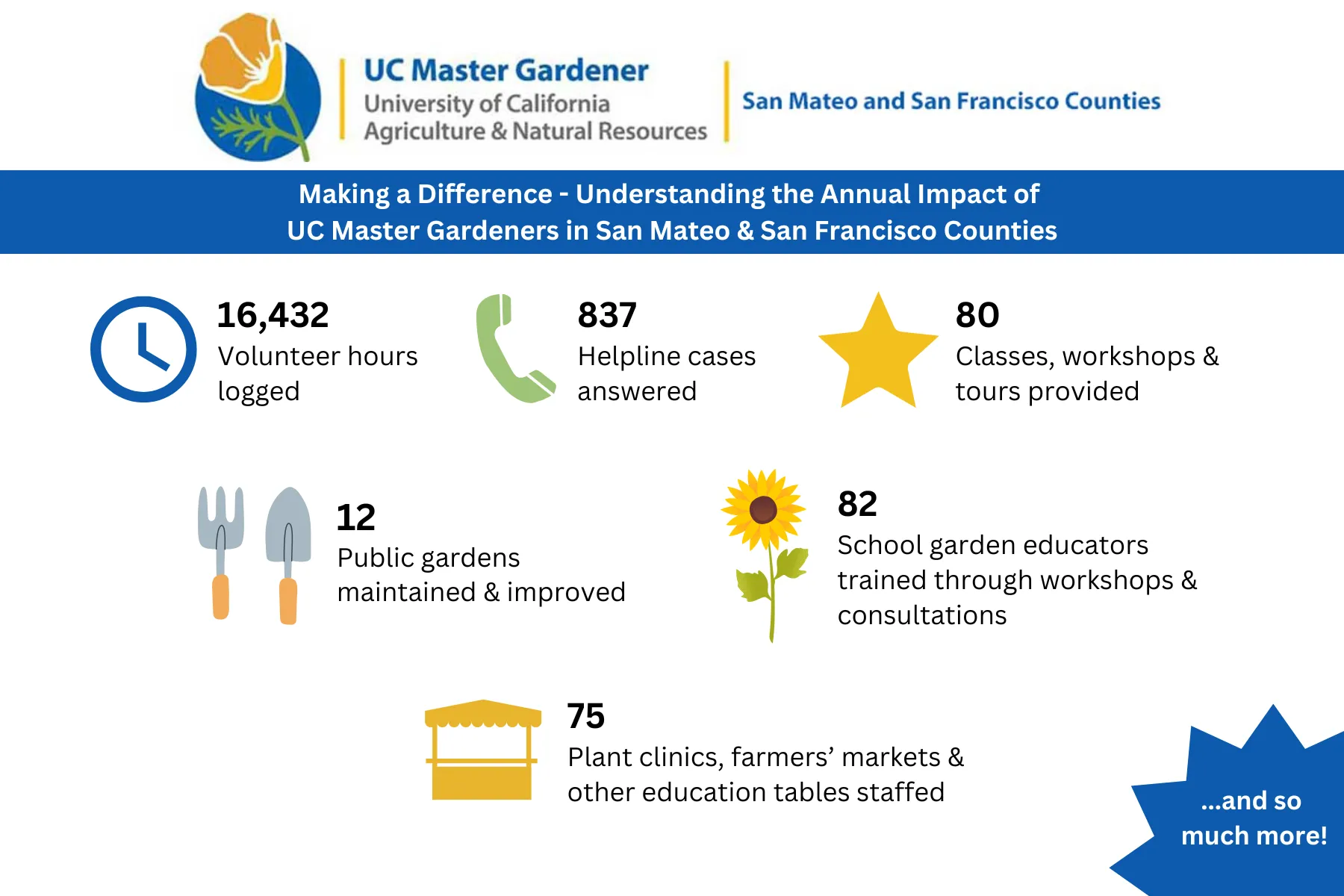 UC Master Gardener
University of California
Agriculture & Natural Resources

San Mateo and San Francisco Counties

Making a Difference - Understanding the Annual Impact of UC Master Gardeners in San Mateo & San Francisco Counties

16,432
Volunteer hours logged

837
Helpline cases answered

80
Classes, workshops & tours provided

12
Public gardens maintained & improved

82
School garden educators trained through workshops & consultations

75
Plant clinics, farmers' markets & other education tables staffed

...and so much more!