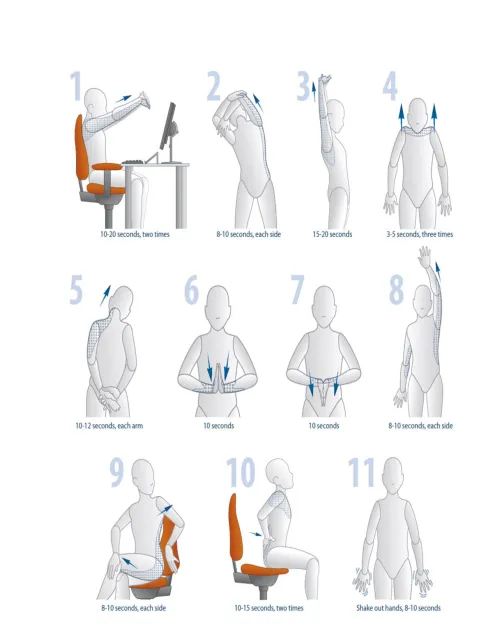 1
10-20 seconds, two times

2
8-10 seconds, each side

3
15-20 seconds

4
3-5 seconds, three times

5
10-12 seconds, each arm

6
10 seconds

7
10 seconds

8
8-10 seconds, each side

9
8-10 seconds, each side

10
10-15 seconds, two times

11
Shake out hands, 8-10 seconds