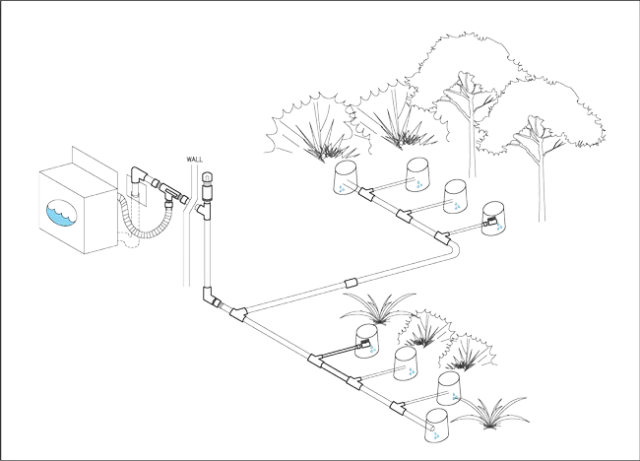 WALL