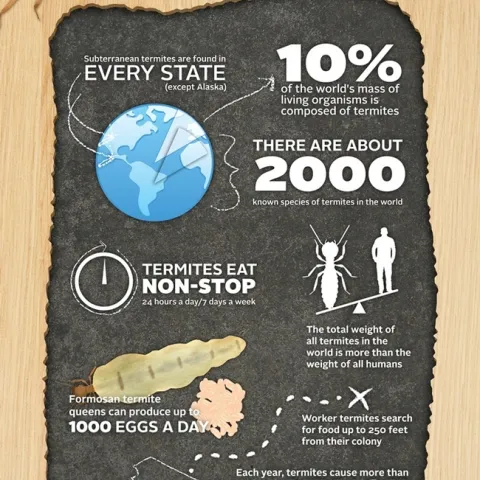 Subterranean termites are found in
EVERY STATE
(except Alaska)

10%
of the world's mass of living organisms is composed of termites

THERE ARE ABOUT
2000
known species of termites in the world

TERMITES EAT
NON-STOP
24 hours a day/7 days a week

The total weight of all termites in the world is more than the weight of all humans

Formosan termite queens can produce up to
1000 EGGS A DAY

Worker termites search for food up to 250 feet from their colony

Each year, termites cause more than