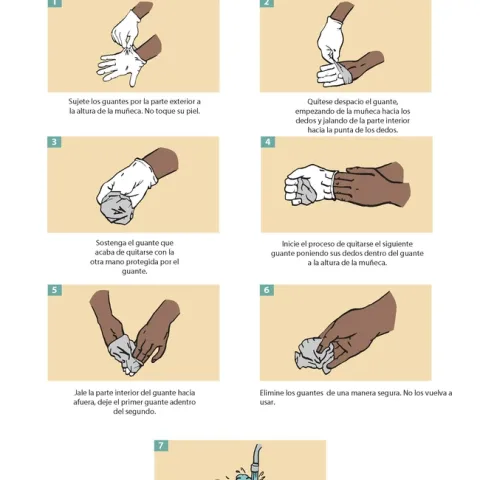 1

Sujete los guantes por la parte exterior a la altura de la muñeca. No toque su piel.

2

Quítese despacio el guante, empezando de la muñeca hacia los dedos y jalando de la parte interior hacia la punta de los dedos.

3

Sostenga el guante que acaba de quitarse con la otra mano protegida por el guante.

4

Inicie el proceso de quitarse el siguiente guante poniendo sus dedos dentro del guante a la altura de la muñeca.

5

Jale la parte interior del guante hacia afuera, deje el primer guante adentro del segundo.

6

Elimine los guantes de una manera segura. No los vuelva a usar.

7