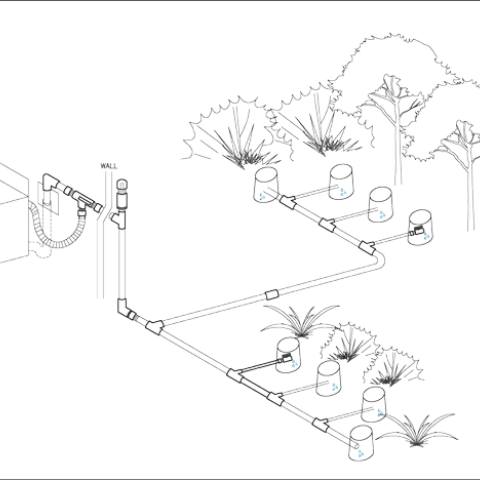 WALL