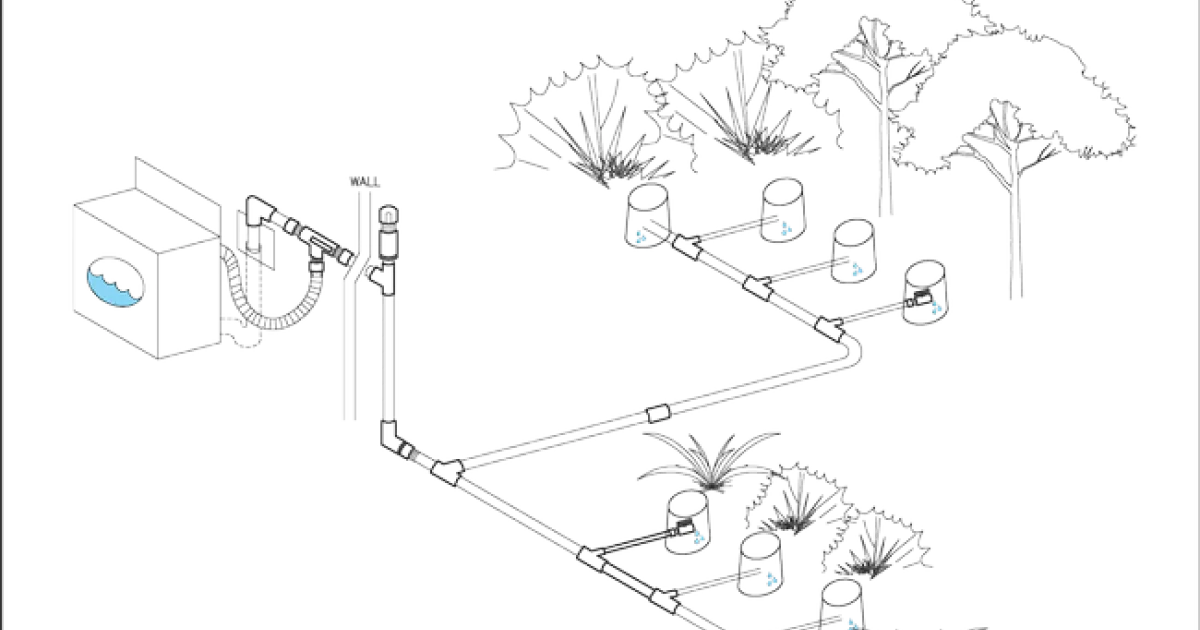 WALL